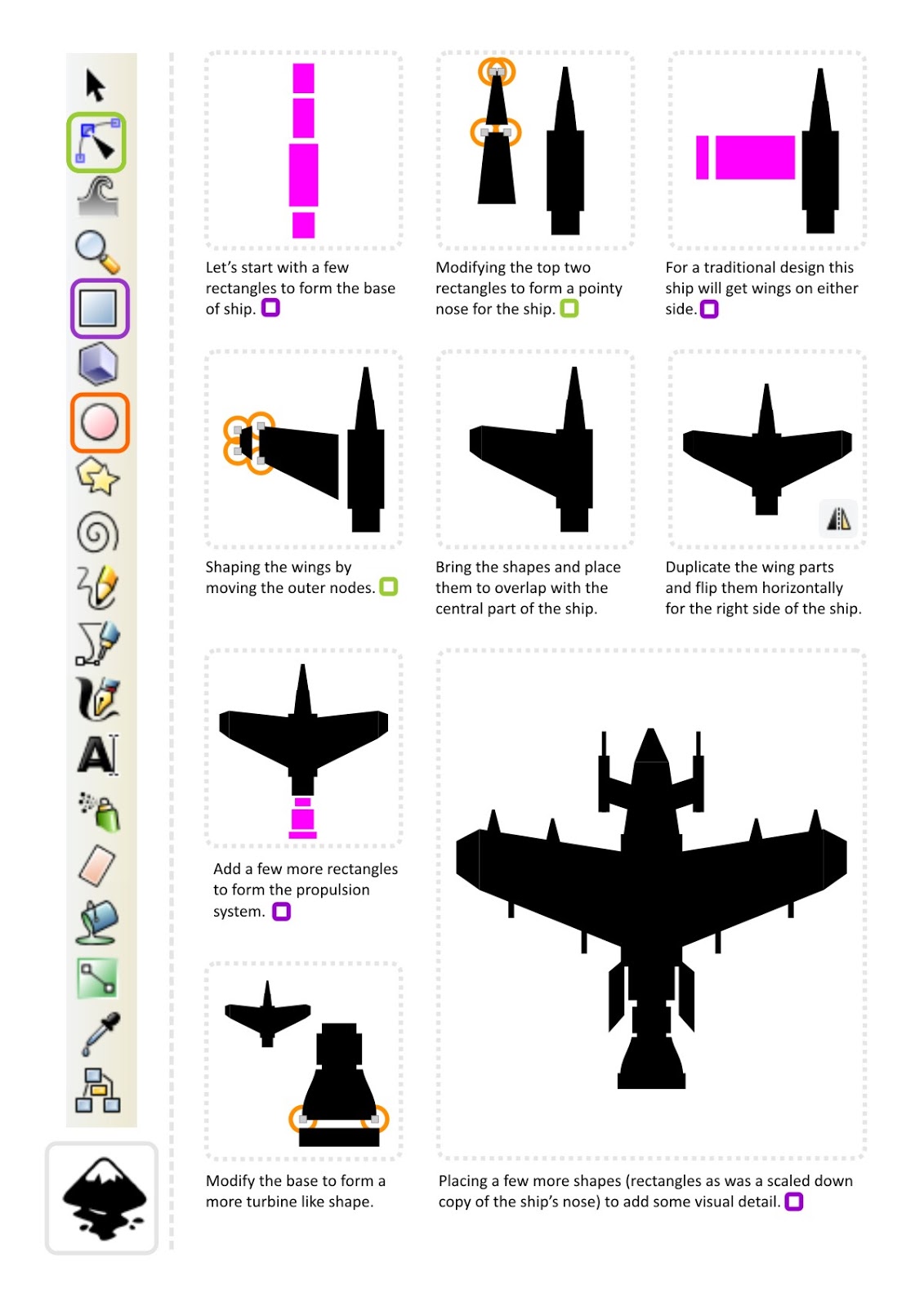 Let's start with a few rectangles to form the base of ship.

Modifying the top two rectangles to form a pointy nose for the ship.

For a traditional design this ship will get wings on either side.

Shaping the wings by moving the outer nodes.

Bring the shapes and place them to overlap with the central part of the ship.

Duplicate the wing parts and flip them horizontally for the right side of the ship.

Add a few more rectangles to form the propulsion system.

Modify the base to form a more turbine like shape.

Placing a few more shapes (rectangles as was a scaled down copy of the ship's nose) to add some visual detail.